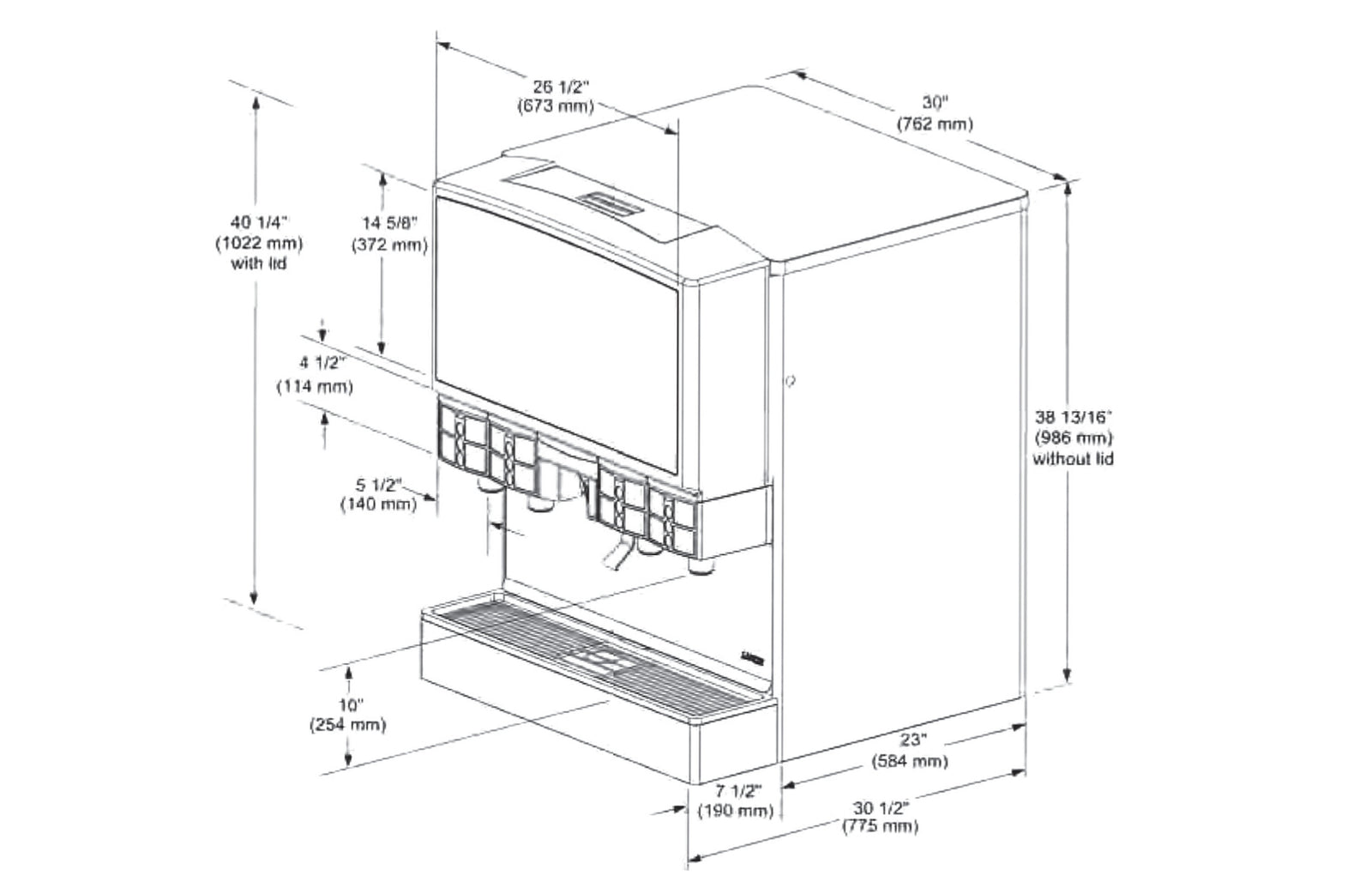 26 1/2"
(673 mm)

30"
(762 mm)

40 1/4"
(1022 mm)
with lid

14 5/8"
(372 mm)

4 1/2"
(114 mm)

5 1/2"
(140 mm)

38 13/16"
(986 mm)
without lid

10"
(254 mm)

23"
(584 mm)

7 1/2"
(190 mm)

30 1/2"
(775 mm)