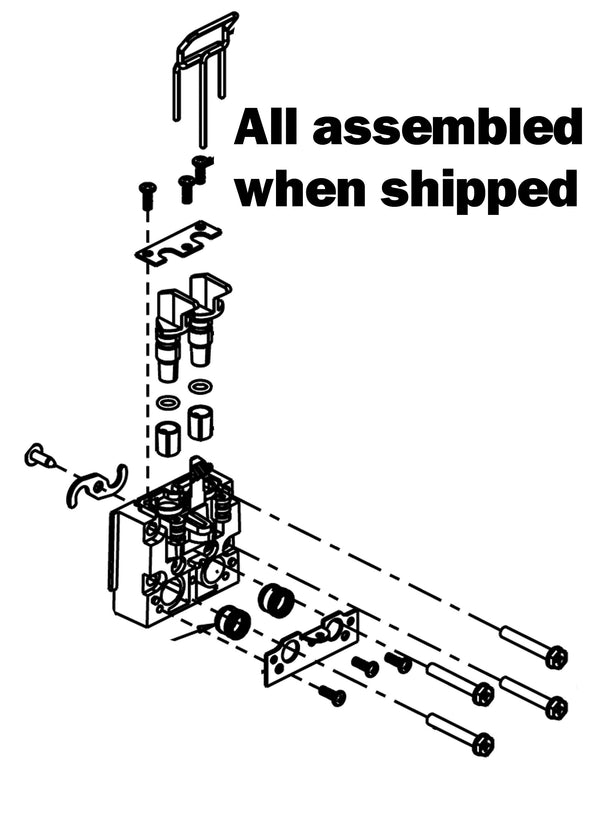 All assembled when shipped