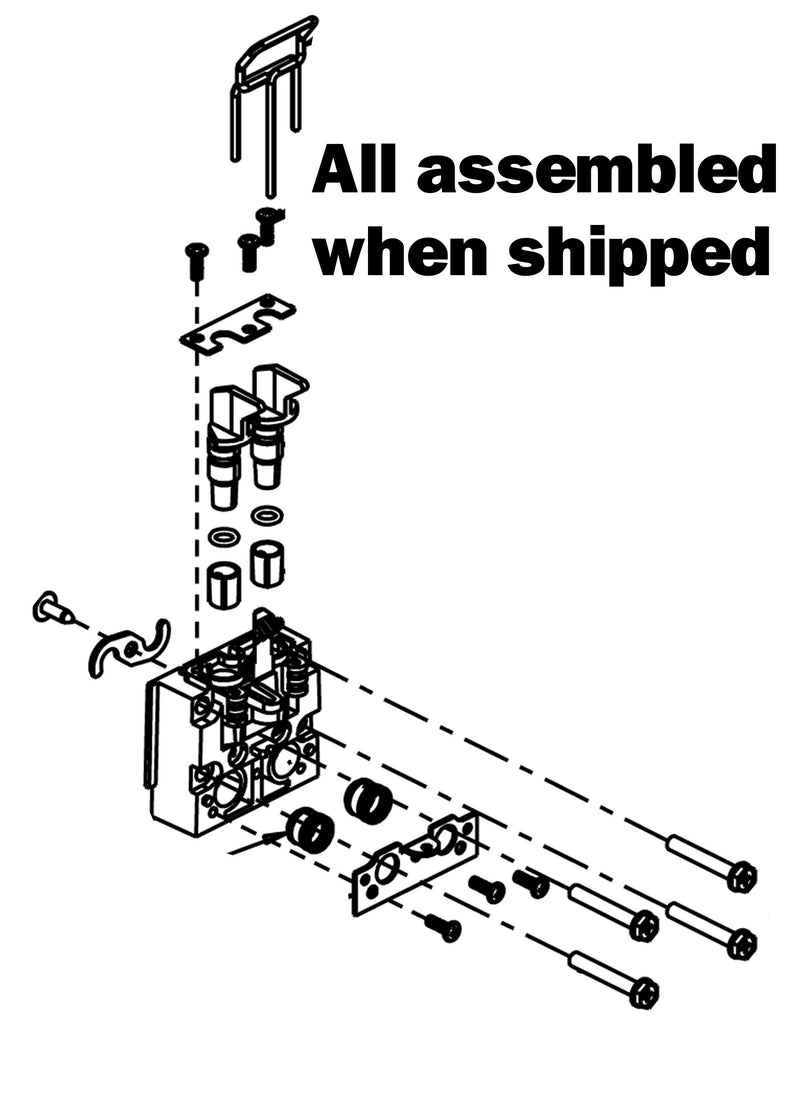 All assembled when shipped